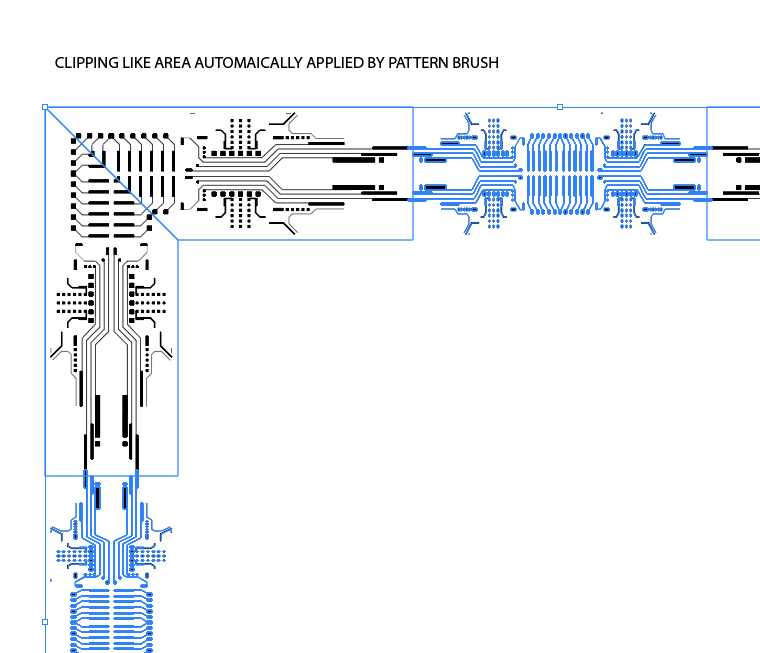 CLIPPING LIKE AREA AUTOMAICALLY APPLIED BY PATTERN BRUSH