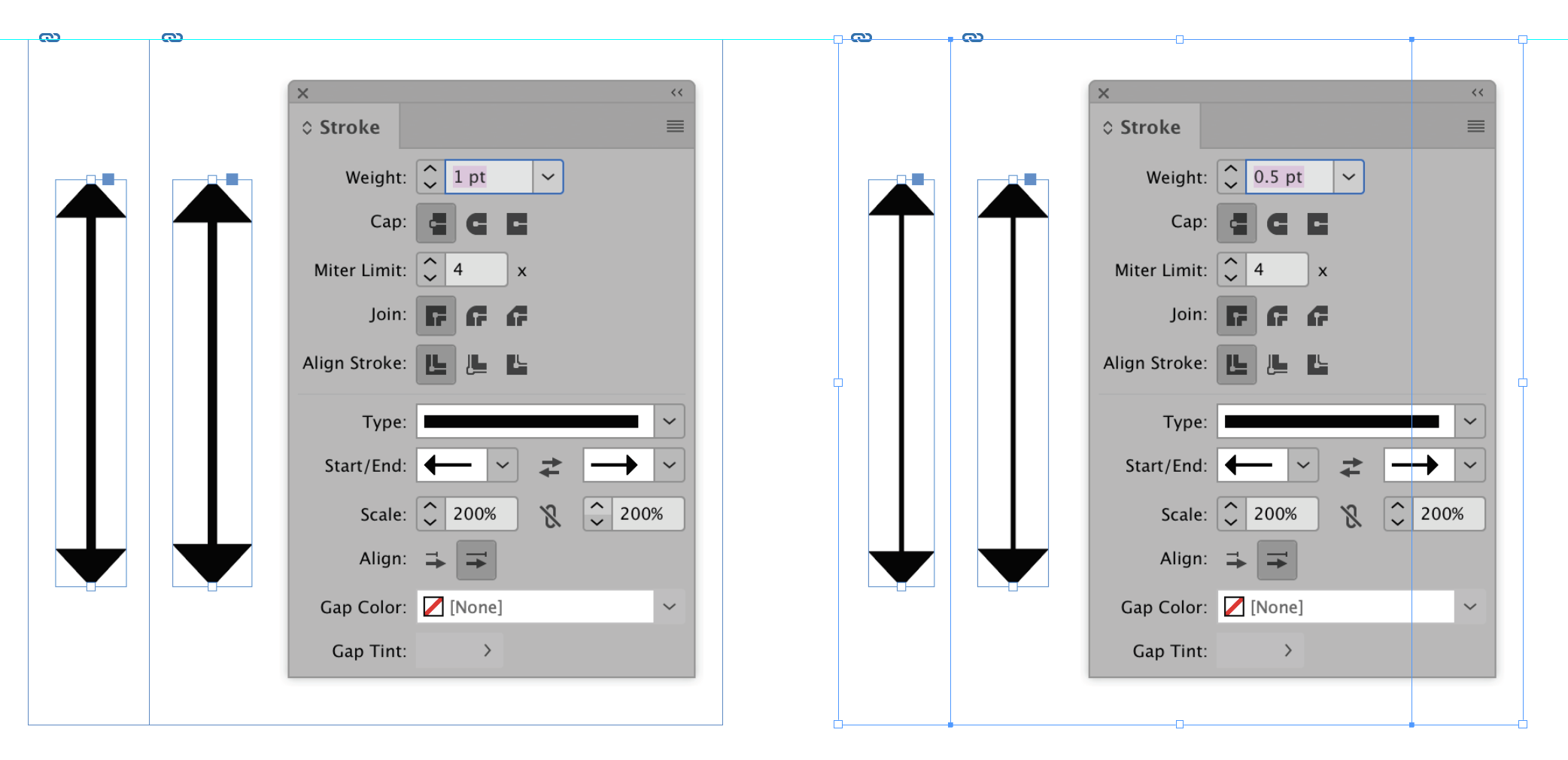 Stroke

Weight: 1 pt

Cap:

Miter Limit: 4 x

Join:

Align Stroke:

Type:

Start/End:

Scale: 200% 200%

Align:

Gap Color: [None]

Gap Tint:

Stroke

Weight: 0.5 pt

Cap:

Miter Limit: 4 x

Join:

Align Stroke:

Type:

Start/End:

Scale: 200% 200%

Align:

Gap Color: [None]

Gap Tint: