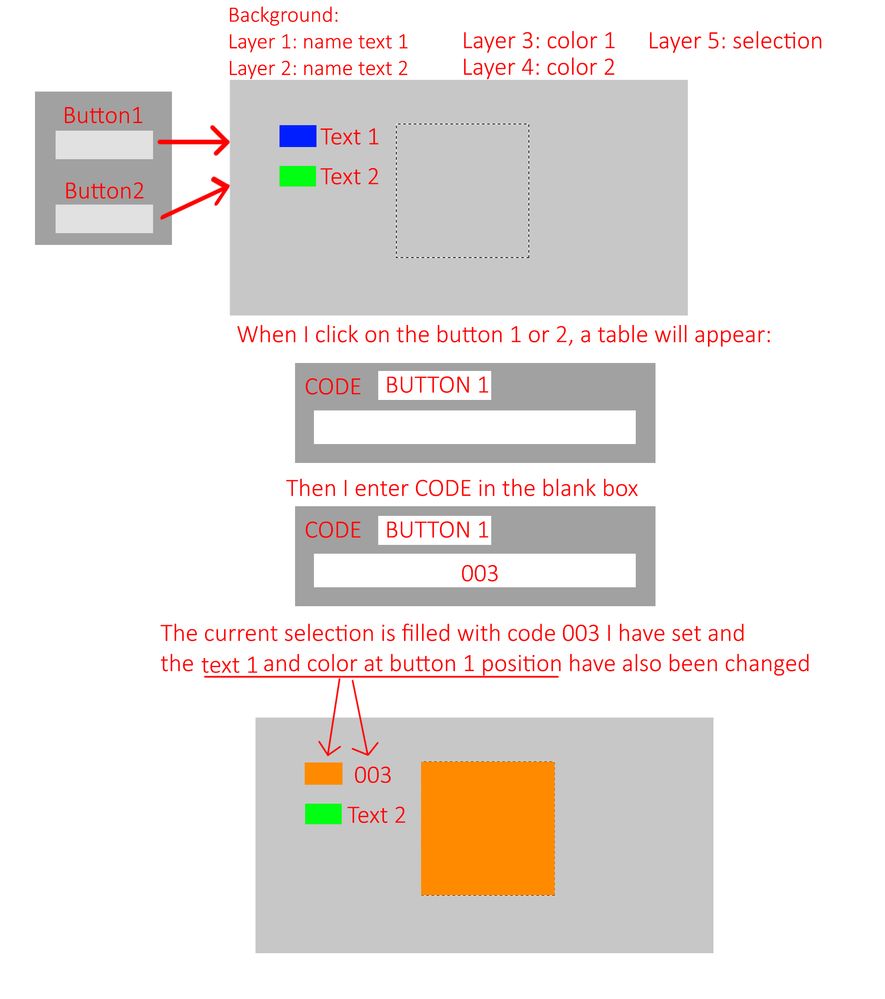 Background:
Layer 1: name text 1
Layer 2: name text 2

Layer 3: color 1
Layer 4: color 2

Layer 5: selection

Button1

Button2

Text 1

Text 2

When I click on the button 1 or 2, a table will appear:

CODE BUTTON 1

Then I enter CODE in the blank box

CODE BUTTON 1

003

The current selection is filled with code 003 I have set and the text 1 and color at button 1 position have also been changed

003

Text 2