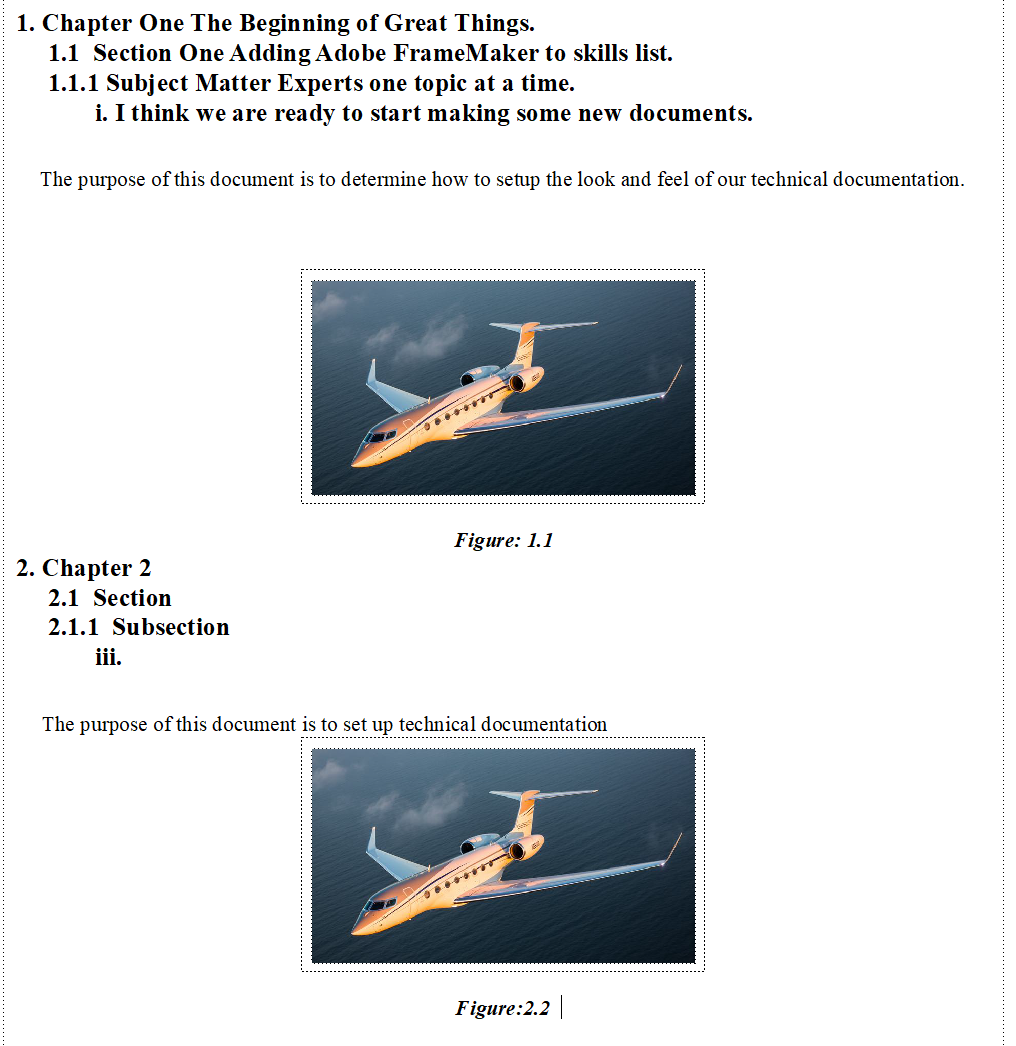 1. Chapter One The Beginning of Great Things.
1.1 Section One Adding Adobe FrameMaker to skills list.
1.1.1 Subject Matter Experts one topic at a time.
i. I think we are ready to start making some new documents.

The purpose of this document is to determine how to setup the look and feel of our technical documentation.

Figure: 1.1

2. Chapter 2
2.1 Section
2.1.1 Subsection
iii.

The purpose of this document is to set up technical documentation

Figure:2.2