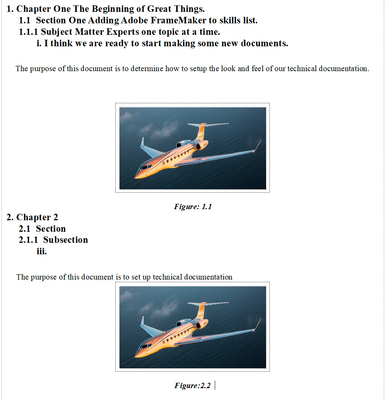 1. Chapter One The Beginning of Great Things.

1.1 Section One Adding Adobe FrameMaker to skills list.

1.1.1 Subject Matter Experts one topic at a time.

i. I think we are ready to start making some new documents.

The purpose of this document is to determine how to setup the look and feel of our technical documentation.

Figure: 1.1

2. Chapter 2

2.1 Section

2.1.1 Subsection

iii.

The purpose of this document is to set up technical documentation

Figure:2.2