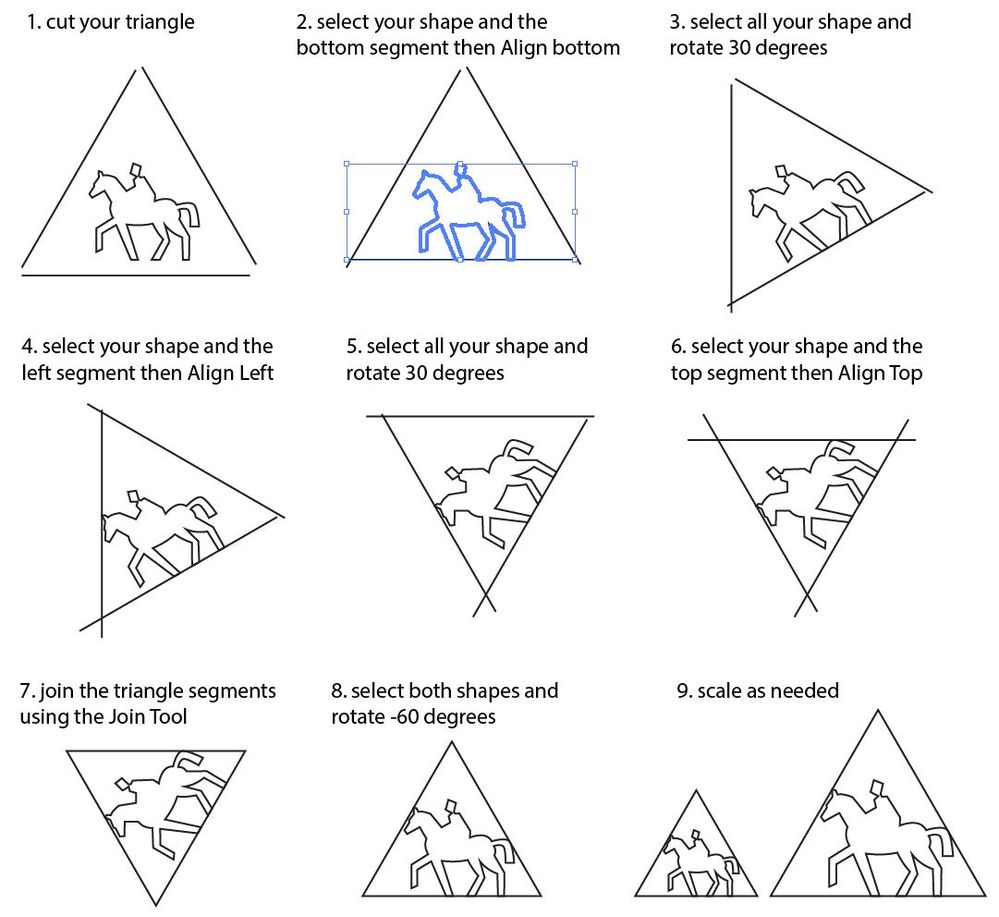 1. cut your triangle

2. select your shape and the bottom segment then Align bottom

3. select all your shape and rotate 30 degrees

4. select your shape and the left segment then Align Left

5. select all your shape and rotate 30 degrees

6. select your shape and the top segment then Align Top

7. join the triangle segments using the Join Tool

8. select both shapes and rotate -60 degrees

9. scale as needed