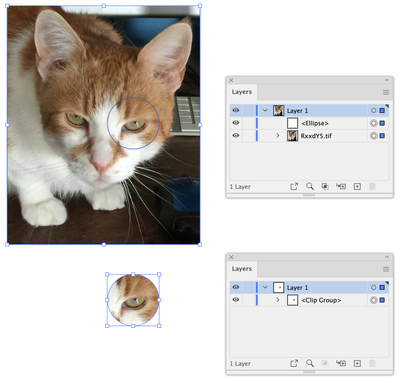 Layers
Layer 1
<Ellipse>
RxxdY5.tif
1 Layer

Layers
Layer 1
<Clip Group>
1 Layer