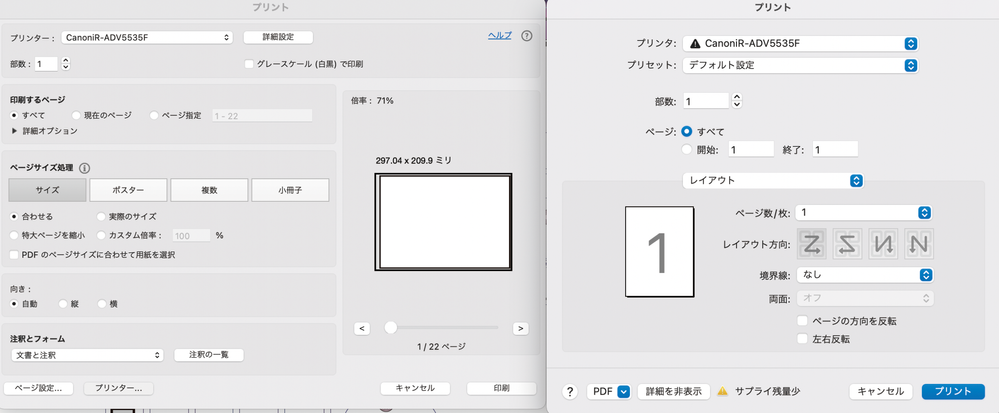 プリント

プリンター： CanoniR-ADV5535F
詳細設定
ヘルプ
?
部数： 1
グレースケール (白黒) で印刷

印刷するページ
すべて
現在のページ
ページ指定
1 - 22
詳細オプション

ページサイズ処理
サイズ
ポスター
複数
小冊子
合わせる
実際のサイズ
特大ページを縮小
カスタム倍率：
100
%
PDF のページサイズに合わせて用紙を選択

向き：
自動
縦
横

注釈とフォーム
文書と注釈
注釈の一覧

倍率： 71%
297.04 x 209.9 ミリ
<
>
1 / 22 ページ

ページ設定...
プリンター...
キャンセル
印刷

プリント

プリンタ: CanoniR-ADV5535F
プリセット: デフォルト設定
部数: 1
ページ: すべて
開始: 1
終了: 1

レイアウト
1
ページ数/枚: 1
レイアウト方向:
境界線: なし
両面: オフ
ページの方向を反転
左右反転

?
PDF
詳細を非表示
サプライ残量少
キャンセル
プリント