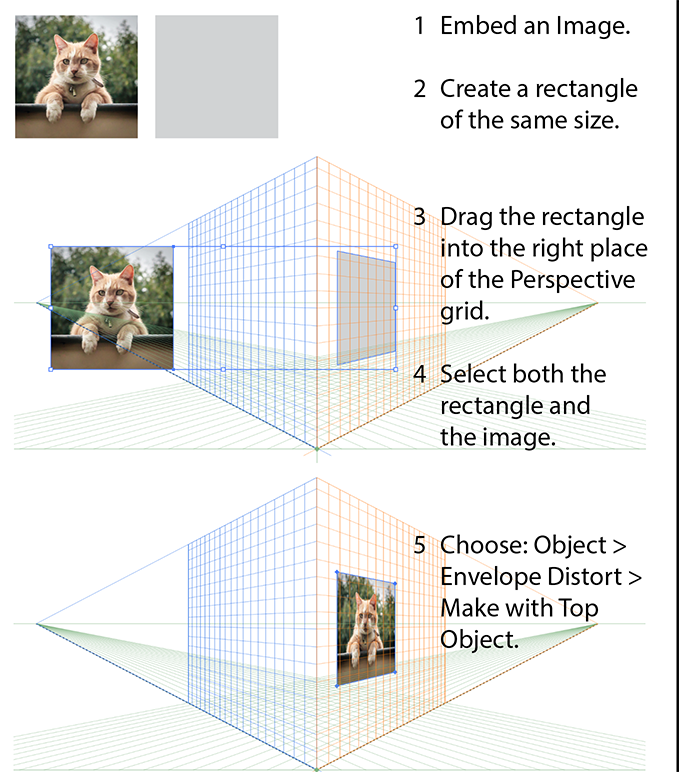 1 Embed an Image.

2 Create a rectangle of the same size.

3 Drag the rectangle into the right place of the Perspective grid.

4 Select both the rectangle and the image.

5 Choose: Object > Envelope Distort > Make with Top Object.