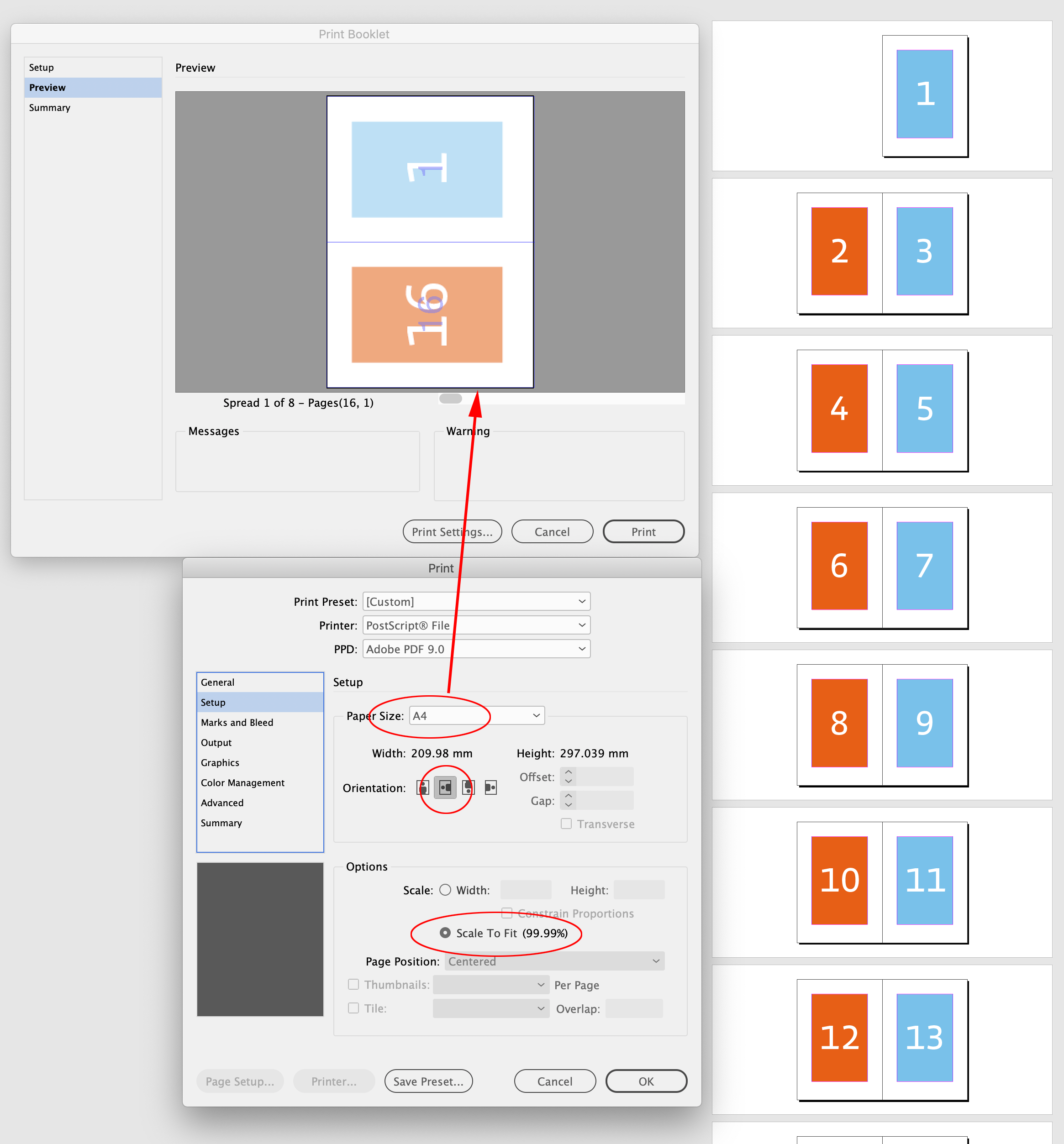 Print Booklet

Setup
Preview
Summary

Preview

1

16

Spread 1 of 8 – Pages(16, 1)

Messages

Warning

Print Settings...
Cancel
Print

Print

Print Preset: [Custom]
Printer: PostScript® File
PPD: Adobe PDF 9.0

General
Setup
Marks and Bleed
Output
Graphics
Color Management
Advanced
Summary

Setup

Paper Size: A4

Width: 209.98 mm
Height: 297.039 mm

Orientation:
Offset:
Gap:
Transverse

Options

Scale: Width:
Height:
Constrain Proportions
Scale To Fit (99.99%)

Page Position: Centered
Thumbnails:
Per Page
Tile:
Overlap:

Page Setup...
Printer...
Save Preset...
Cancel
OK

1

2
3

4
5

6
7

8
9

10
11

12
13