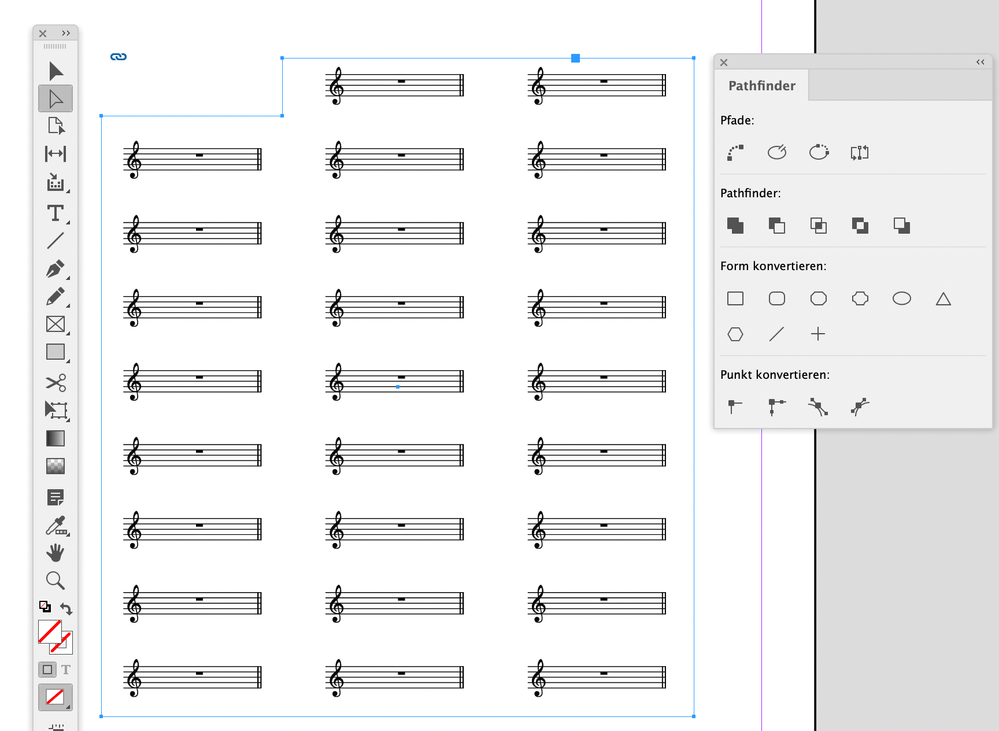 Pathfinder

Pfade:

Pathfinder:

Form konvertieren:

Punkt konvertieren: