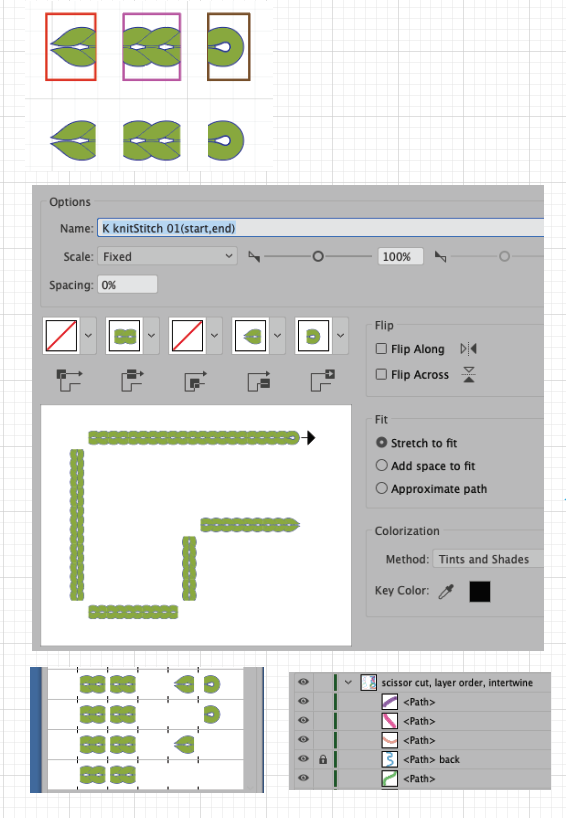 Options

Name: K knitStitch 01(start,end)

Scale: Fixed

100%

Spacing: 0%

Flip

Flip Along

Flip Across

Fit

Stretch to fit

Add space to fit

Approximate path

Colorization

Method: Tints and Shades

Key Color:

scissor cut, layer order, intertwine

<Path>

<Path>

<Path>

<Path> back

<Path>