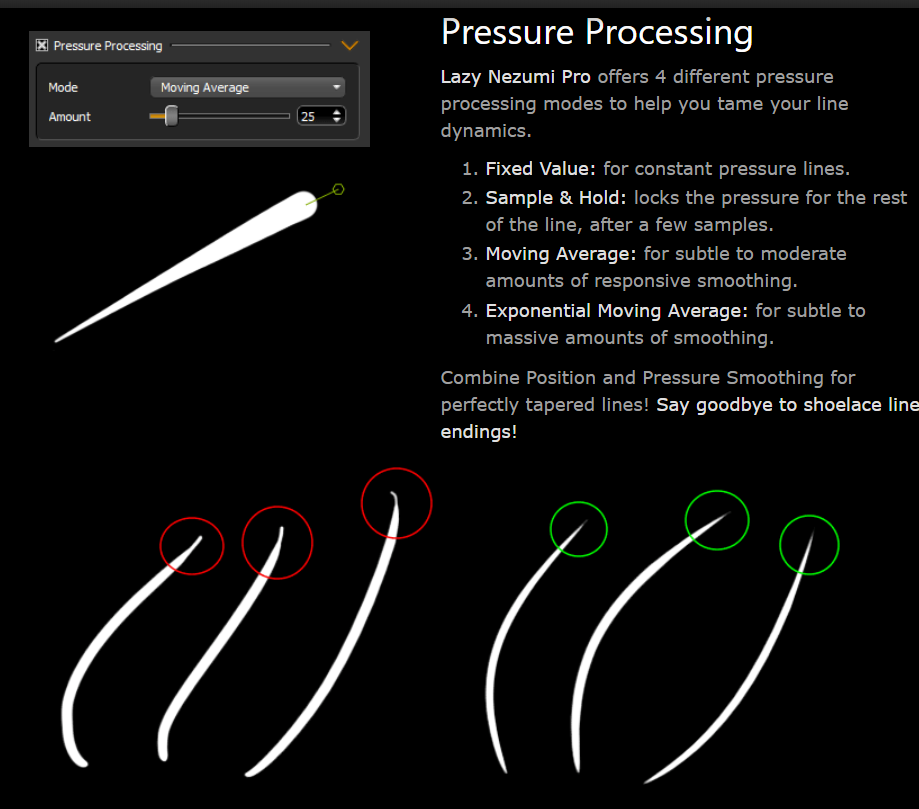 Pressure Processing

Mode Moving Average

Amount 25

Pressure Processing

Lazy Nezumi Pro offers 4 different pressure processing modes to help you tame your line dynamics.

1. Fixed Value: for constant pressure lines.
2. Sample & Hold: locks the pressure for the rest of the line, after a few samples.
3. Moving Average: for subtle to moderate amounts of responsive smoothing.
4. Exponential Moving Average: for subtle to massive amounts of smoothing.

Combine Position and Pressure Smoothing for perfectly tapered lines! Say goodbye to shoelace line endings!