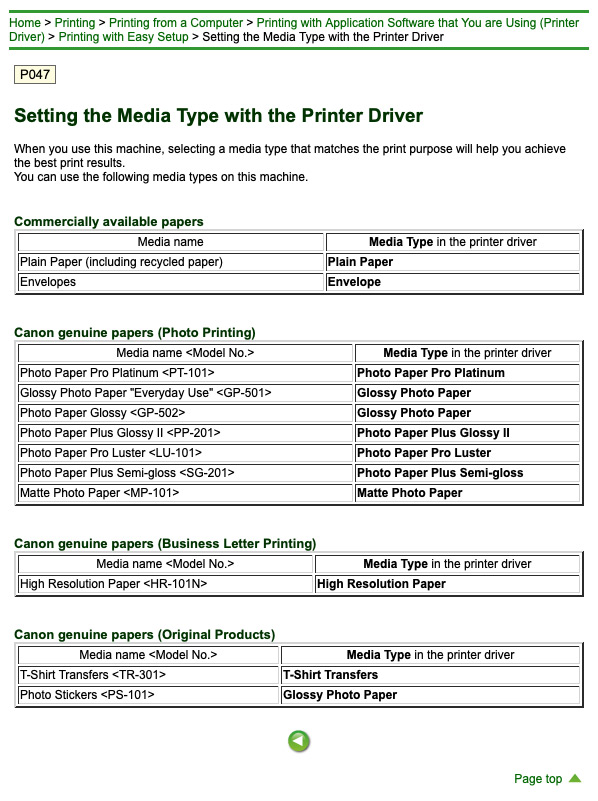 Home > Printing > Printing from a Computer > Printing with Application Software that You are Using (Printer Driver) > Printing with Easy Setup > Setting the Media Type with the Printer Driver

P047

Setting the Media Type with the Printer Driver

When you use this machine, selecting a media type that matches the print purpose will help you achieve the best print results.
You can use the following media types on this machine.

Commercially available papers

| Media name | Media Type in the printer driver |
|---|---|
| Plain Paper (including recycled paper) | Plain Paper |
| Envelopes | Envelope |

Canon genuine papers (Photo Printing)

| Media name <Model No.> | Media Type in the printer driver |
|---|---|
| Photo Paper Pro Platinum <PT-101> | Photo Paper Pro Platinum |
| Glossy Photo Paper "Everyday Use" <GP-501> | Glossy Photo Paper |
| Photo Paper Glossy <GP-502> | Glossy Photo Paper |
| Photo Paper Plus Glossy II <PP-201> | Photo Paper Plus Glossy II |
| Photo Paper Pro Luster <LU-101> | Photo Paper Pro Luster |
| Photo Paper Plus Semi-gloss <SG-201> | Photo Paper Plus Semi-gloss |
| Matte Photo Paper <MP-101> | Matte Photo Paper |

Canon genuine papers (Business Letter Printing)

| Media name <Model No.> | Media Type in the printer driver |
|---|---|
| High Resolution Paper <HR-101N> | High Resolution Paper |

Canon genuine papers (Original Products)

| Media name <Model No.> | Media Type in the printer driver |
|---|---|
| T-Shirt Transfers <TR-301> | T-Shirt Transfers |
| Photo Stickers <PS-101> | Glossy Photo Paper |

Page top