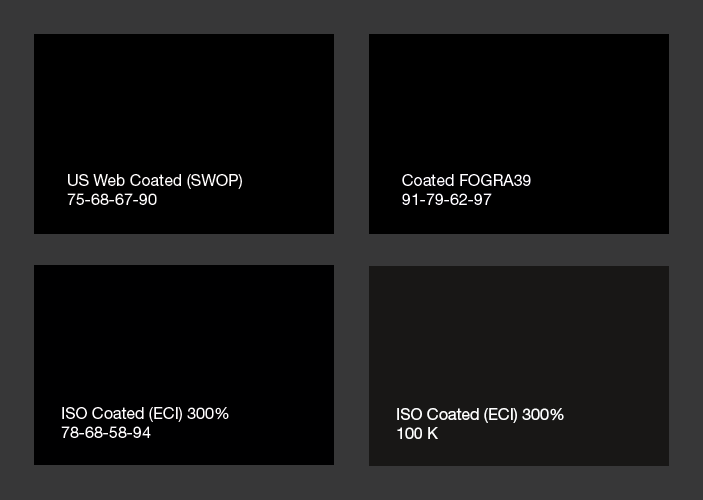 US Web Coated (SWOP)
75-68-67-90

Coated FOGRA39
91-79-62-97

ISO Coated (ECI) 300%
78-68-58-94

ISO Coated (ECI) 300%
100 K